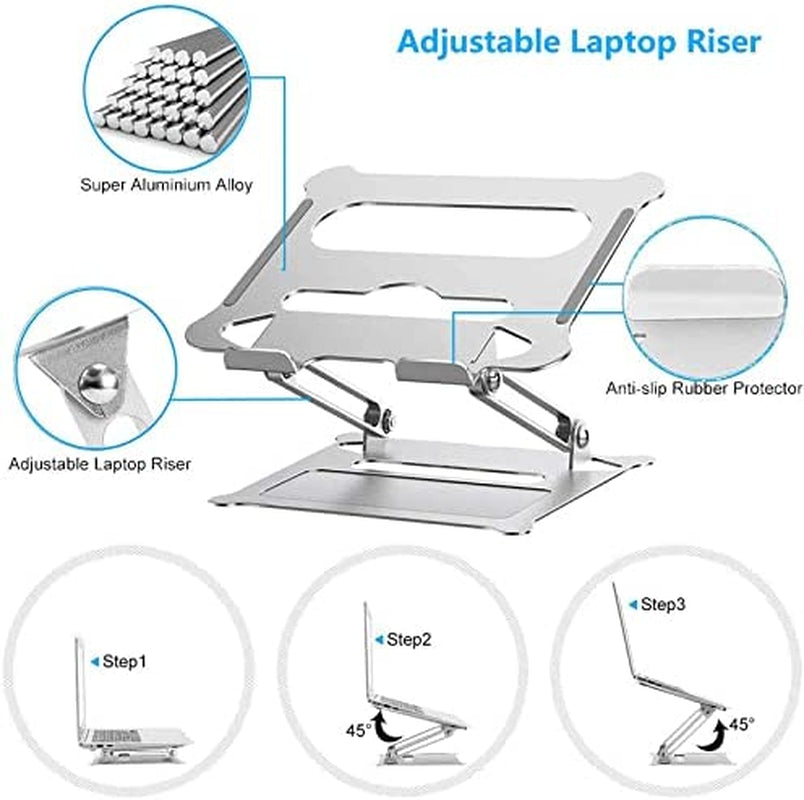 Adjustable Laptop Riser

Super Aluminium Alloy

Anti-slip Rubber Protector

Adjustable Laptop Riser

Step1

Step2

45°

Step3

45°